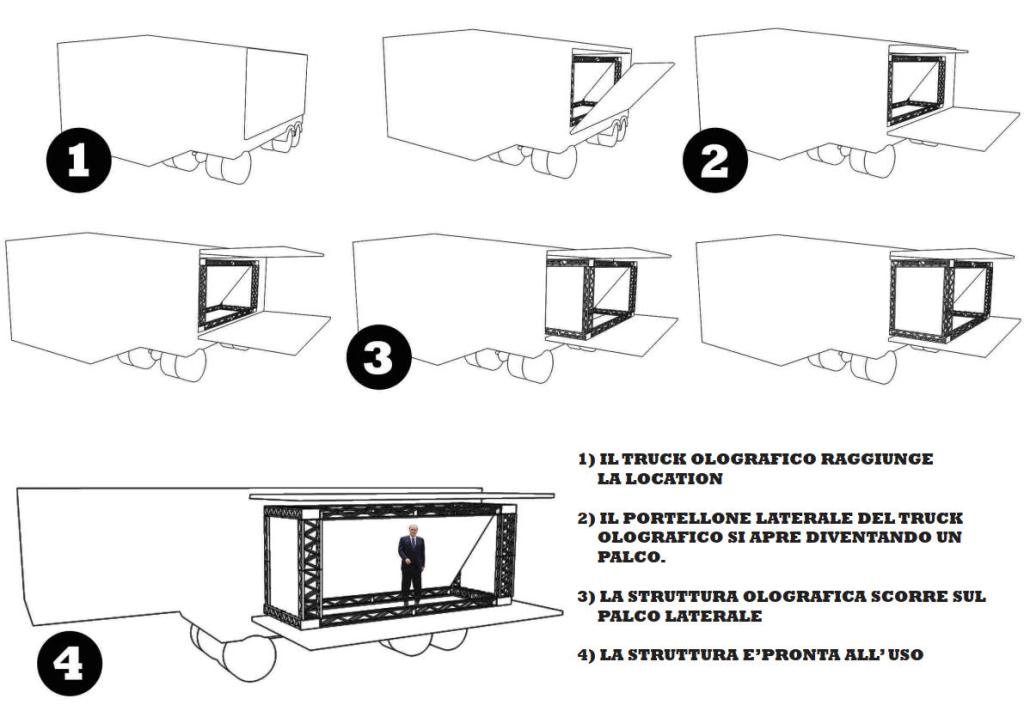 1

2

3

4

1) IL TRUCK OLOGRAFICO RAGGIUNGE LA LOCATION

2) IL PORTELLONE LATERALE DEL TRUCK OLOGRAFICO SI APRE DIVENTANDO UN PALCO.

3) LA STRUTTURA OLOGRAFICA SCORRE SUL PALCO LATERALE

4) LA STRUTTURA E'PRONTA ALL' USO